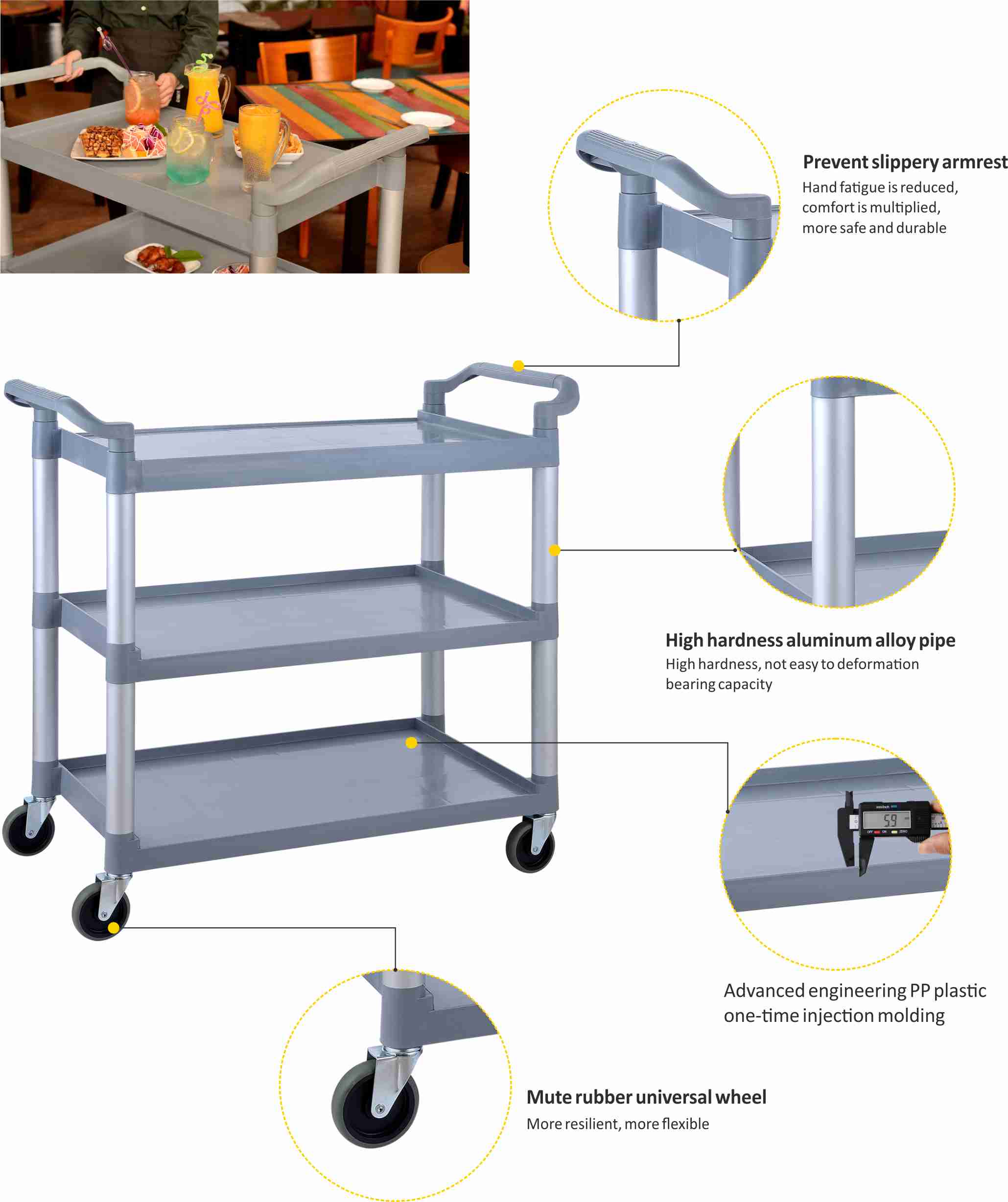 Prevent slippery armrest
Hand fatigue is reduced, comfort is multiplied, more safe and durable

High hardness aluminum alloy pipe
High hardness, not easy to deformation bearing capacity

59

Advanced engineering PP plastic one-time injection molding

Mute rubber universal wheel
More resilient, more flexible